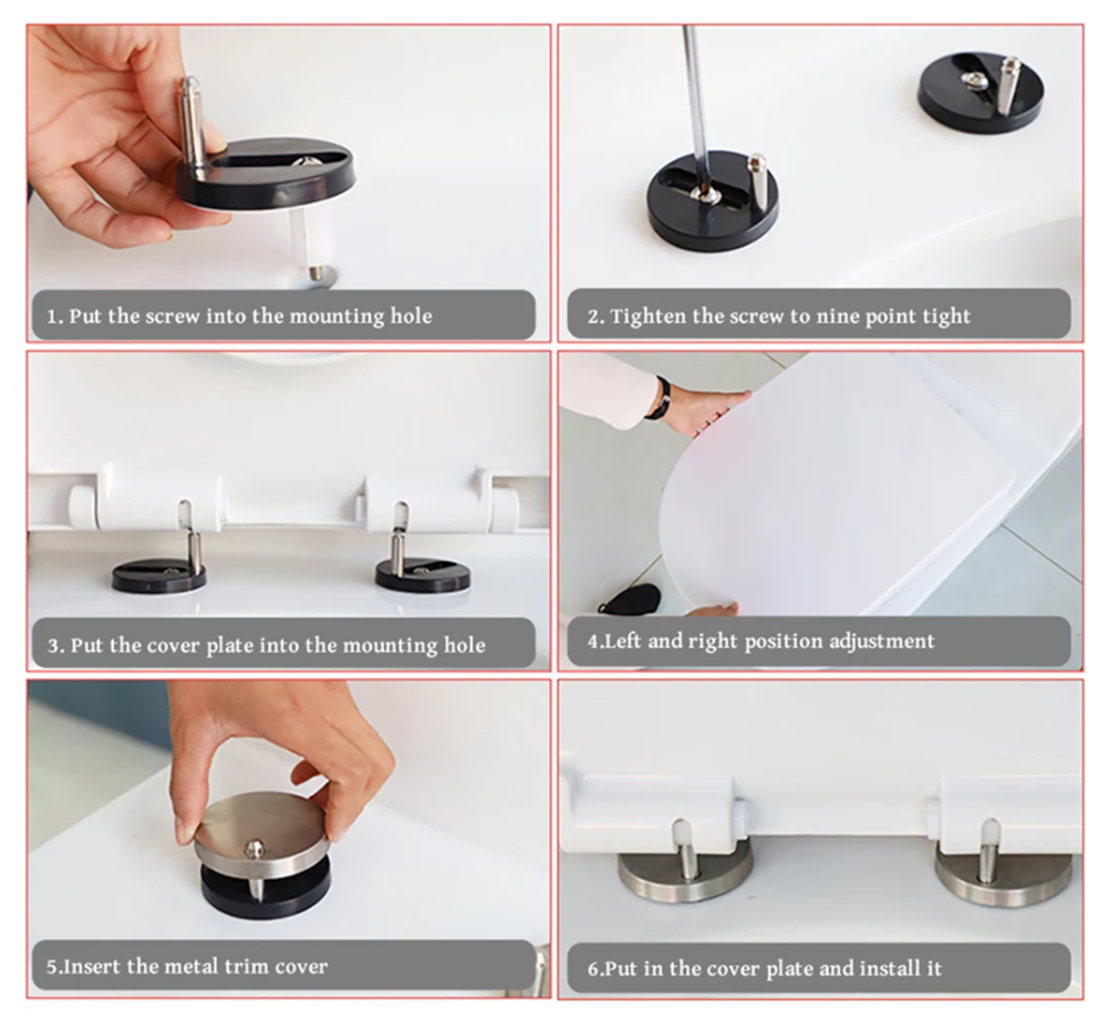 1. Put the screw into the mounting hole

2. Tighten the screw to nine point tight

3. Put the cover plate into the mounting hole

4.Left and right position adjustment

5.Insert the metal trim cover

6.Put in the cover plate and install it