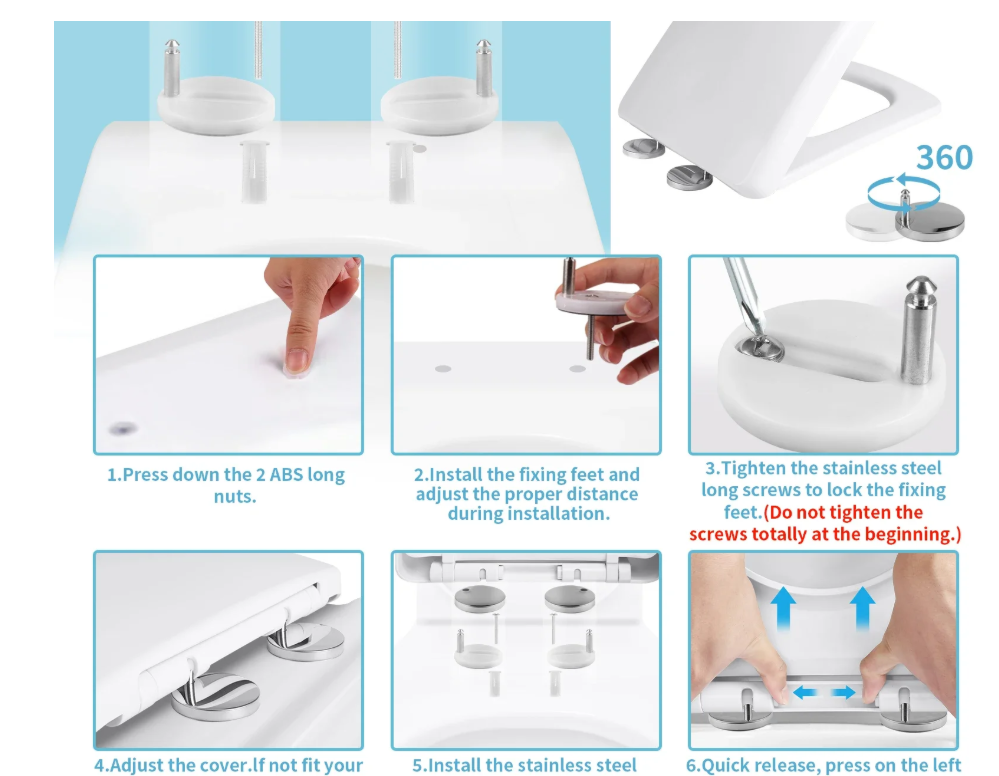 360

1.Press down the 2 ABS long nuts.

2.Install the fixing feet and adjust the proper distance during installation.

3.Tighten the stainless steel long screws to lock the fixing feet.(Do not tighten the screws totally at the beginning.)

4.Adjust the cover.lf not fit your

5.Install the stainless steel

6.Quick release, press on the left